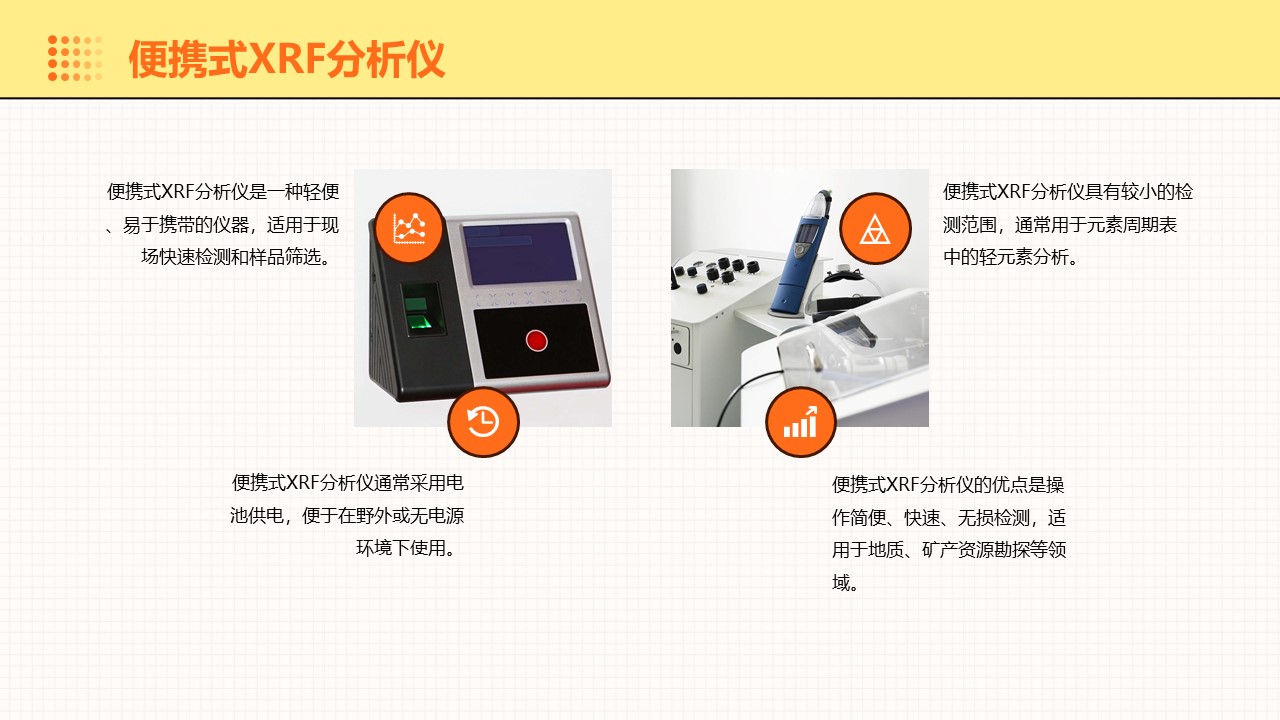 便携式XRF分析仪

便携式XRF分析仪是一种轻便、易于携带的仪器，适用于现场快速检测和样品筛选。

便携式XRF分析仪具有较小的检测范围，通常用于元素周期表中的轻元素分析。

便携式XRF分析仪通常采用电池供电，便于在野外或无电源环境下使用。

便携式XRF分析仪的优点是操作简便、快速、无损检测，适用于地质、矿产资源勘探等领域。